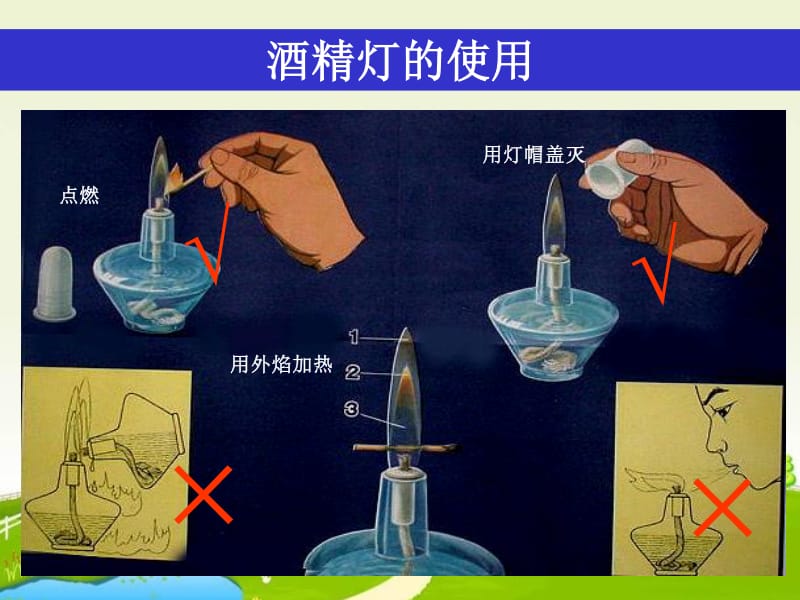 酒精灯的使用

点燃

√

用灯帽盖灭

√

用外焰加热

1

2

3

×

×